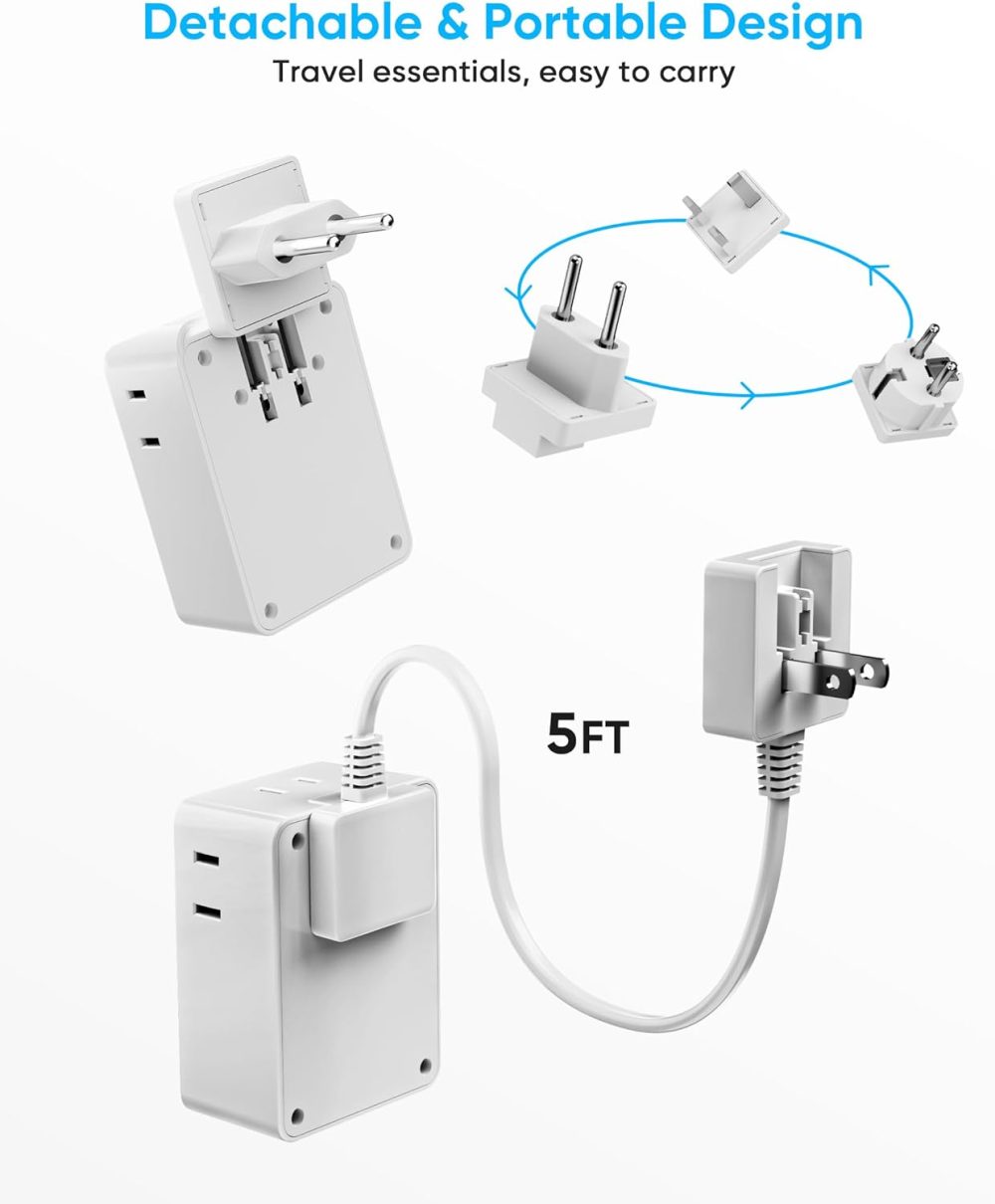 Detachable & Portable Design
Travel essentials, easy to carry

5FT